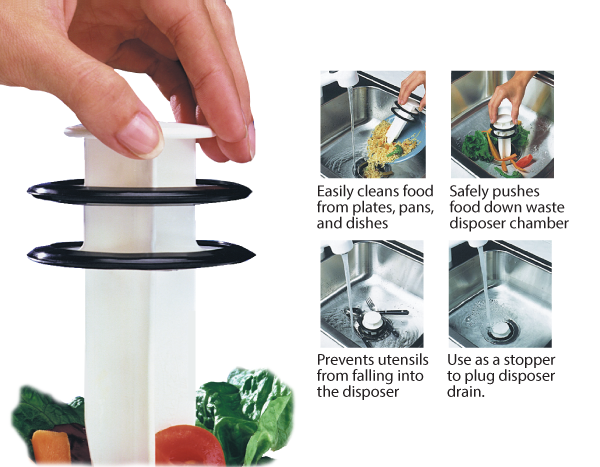 Easily cleans food from plates, pans, and dishes

Safely pushes food down waste disposer chamber

Prevents utensils from falling into the disposer

Use as a stopper to plug disposer drain.